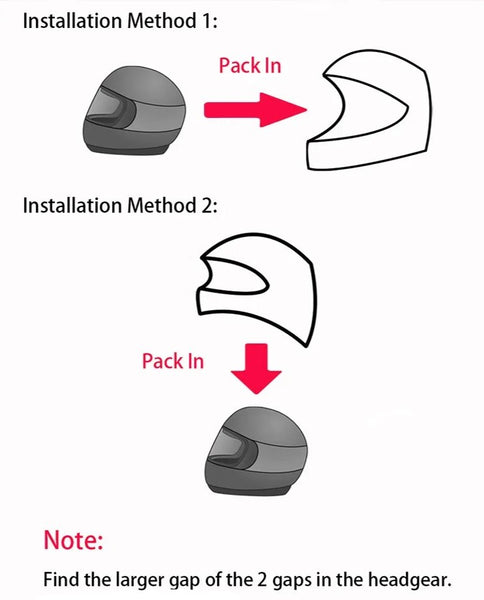 Installation Method 1:

Pack In

Installation Method 2:

Pack In

Note:

Find the larger gap of the 2 gaps in the headgear.