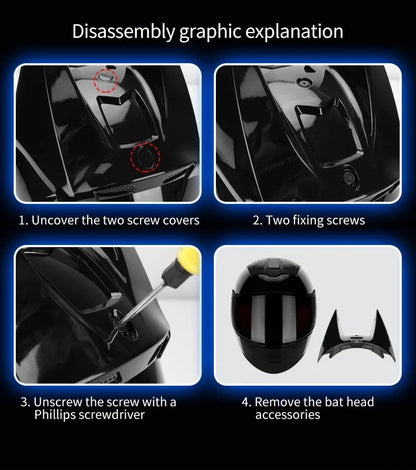 Disassembly graphic explanation

1. Uncover the two screw covers

2. Two fixing screws

3. Unscrew the screw with a Phillips screwdriver

4. Remove the bat head accessories