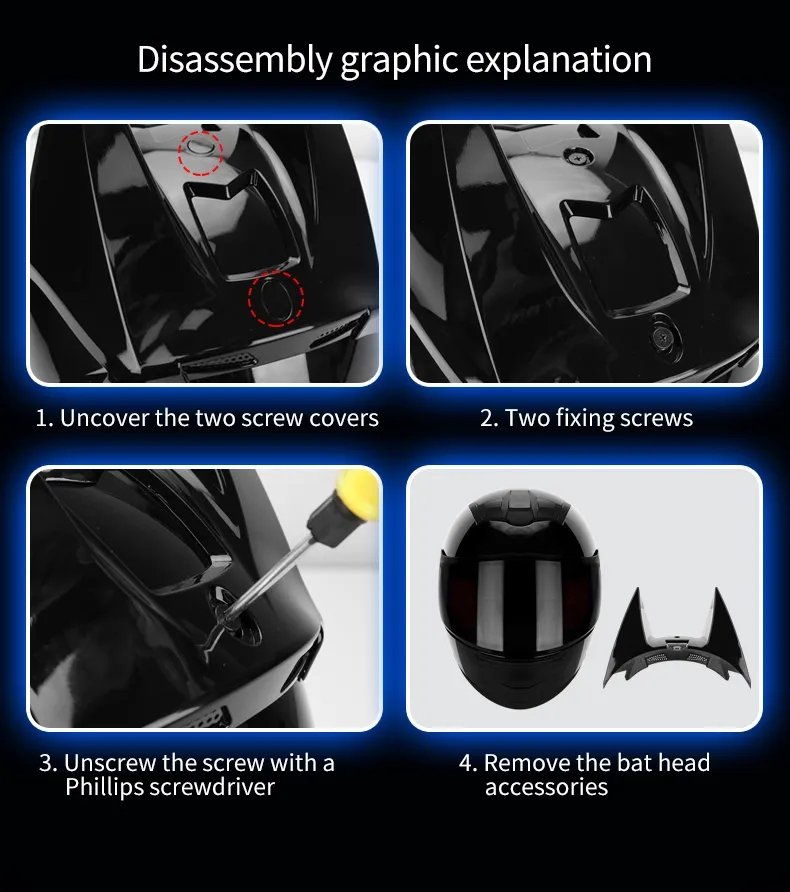 Disassembly graphic explanation

1. Uncover the two screw covers

2. Two fixing screws

3. Unscrew the screw with a Phillips screwdriver

4. Remove the bat head accessories