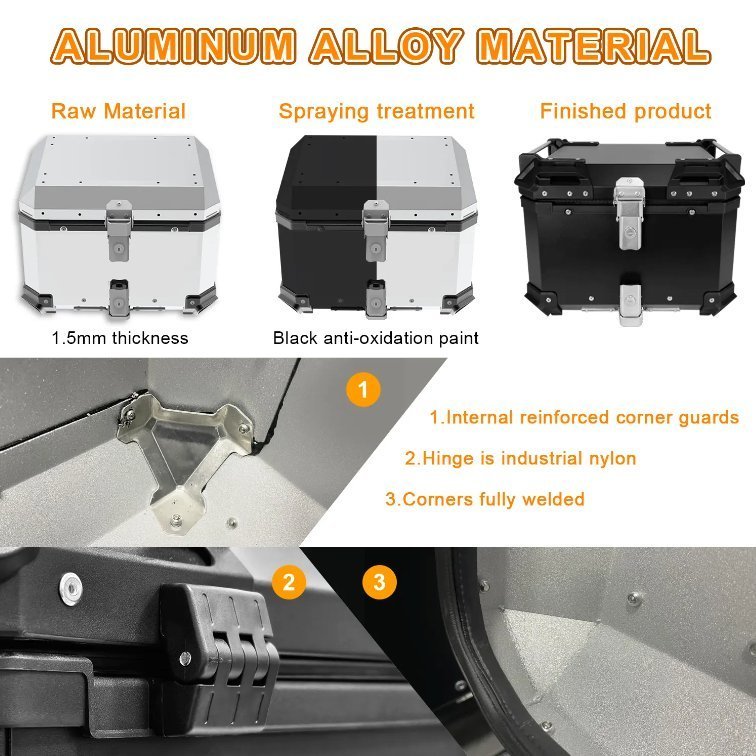 ALUMINUM ALLOY MATERIAL

Raw Material

Spraying treatment

Finished product

1.5mm thickness

Black anti-oxidation paint

1

1.Internal reinforced corner guards

2.Hinge is industrial nylon

3.Corners fully welded

2

3