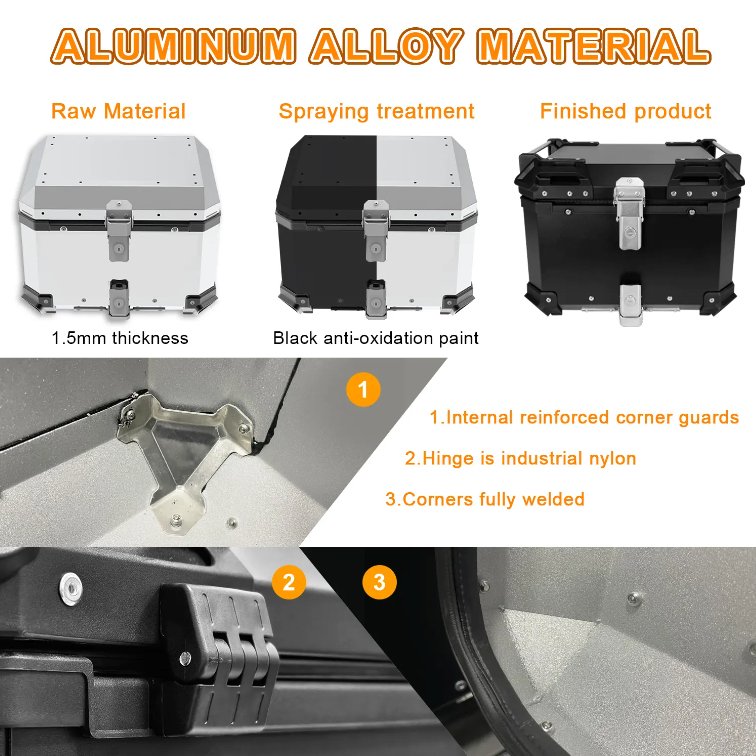 ALUMINUM ALLOY MATERIAL

Raw Material

1.5mm thickness

Spraying treatment

Black anti-oxidation paint

Finished product

1

1.Internal reinforced corner guards

2.Hinge is industrial nylon

3.Corners fully welded

2

3